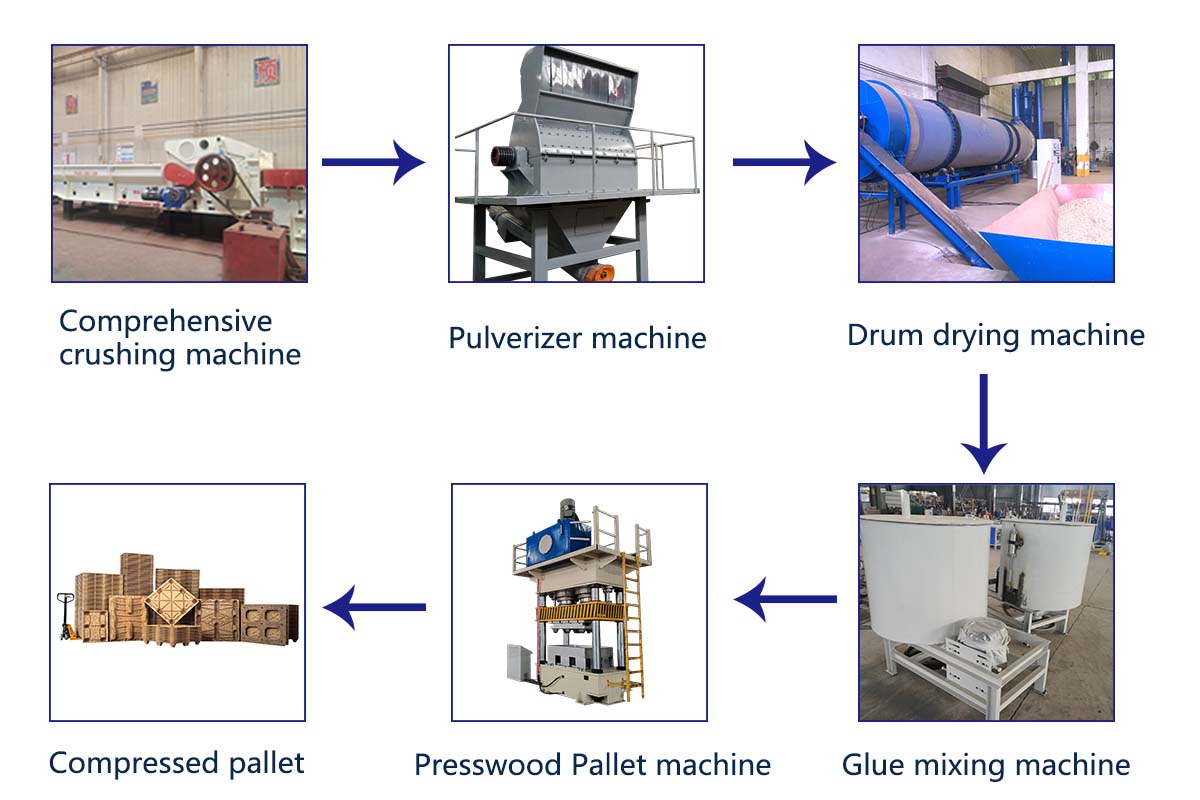 Comprehensive crushing machine

Pulverizer machine

Drum drying machine

Glue mixing machine

Presswood Pallet machine

Compressed pallet